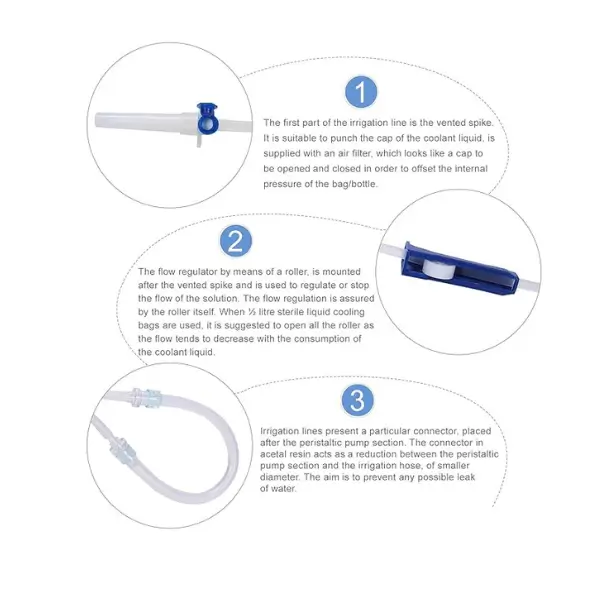 1

The first part of the irrigation line is the vented spike. It is suitable to punch the cap of the coolant liquid, is supplied with an air filter, which looks like a cap to be opened and closed in order to offset the internal pressure of the bag/bottle.

2

The flow regulator by means of a roller, is mounted after the vented spike and is used to regulate or stop the flow of the solution. The flow regulation is assured by the roller itself. When ½ litre sterile liquid cooling bags are used, it is suggested to open all the roller as the flow tends to decrease with the consumption of the coolant liquid.

3

Irrigation lines present a particular connector, placed after the peristaltic pump section. The connector in acetal resin acts as a reduction between the peristaltic pump section and the irrigation hose, of smaller diameter. The aim is to prevent any possible leak of water.